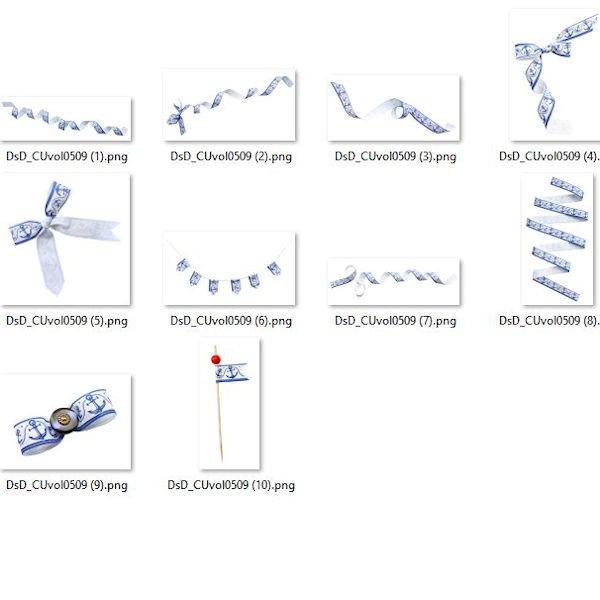 DsD_CUvol0509 (1).png

DsD_CUvol0509 (2).png

DsD_CUvol0509 (3).png

DsD_CUvol0509 (4).

DsD_CUvol0509 (5).png

DsD_CUvol0509 (6).png

DsD_CUvol0509 (7).png

DsD_CUvol0509 (8).

DsD_CUvol0509 (9).png

DsD_CUvol0509 (10).png