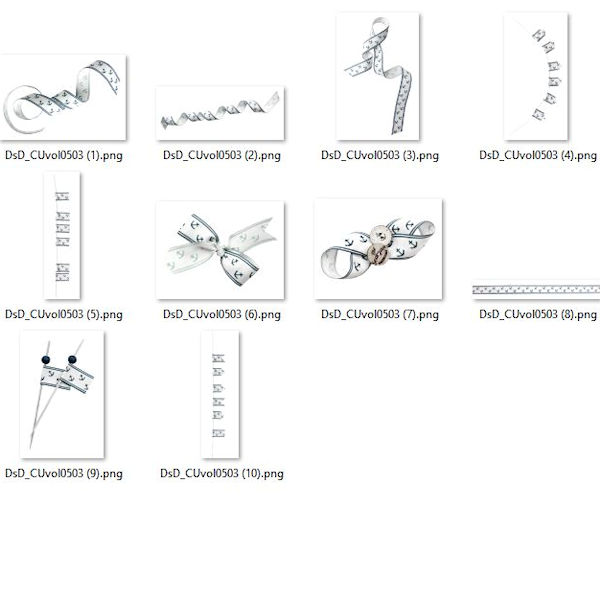 DsD_CUvol0503 (1).png
DsD_CUvol0503 (2).png
DsD_CUvol0503 (3).png
DsD_CUvol0503 (4).png
DsD_CUvol0503 (5).png
DsD_CUvol0503 (6).png
DsD_CUvol0503 (7).png
DsD_CUvol0503 (8).png
DsD_CUvol0503 (9).png
DsD_CUvol0503 (10).png