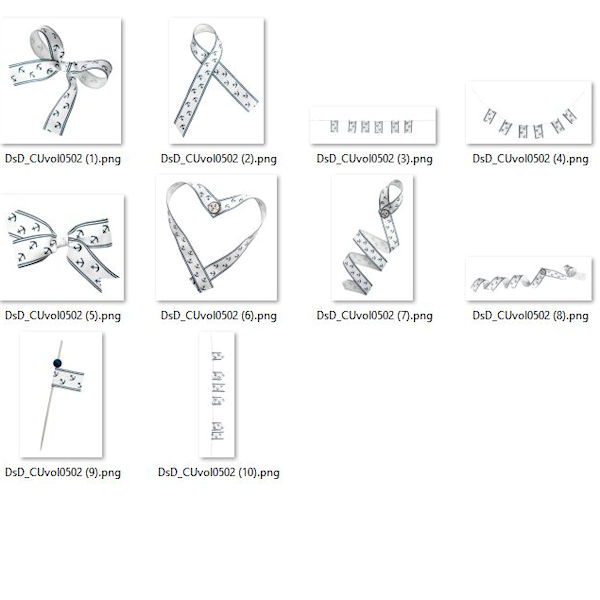 DsD_CUvol0502 (1).png

DsD_CUvol0502 (2).png

DsD_CUvol0502 (3).png

DsD_CUvol0502 (4).png

DsD_CUvol0502 (5).png

DsD_CUvol0502 (6).png

DsD_CUvol0502 (7).png

DsD_CUvol0502 (8).png

DsD_CUvol0502 (9).png

DsD_CUvol0502 (10).png