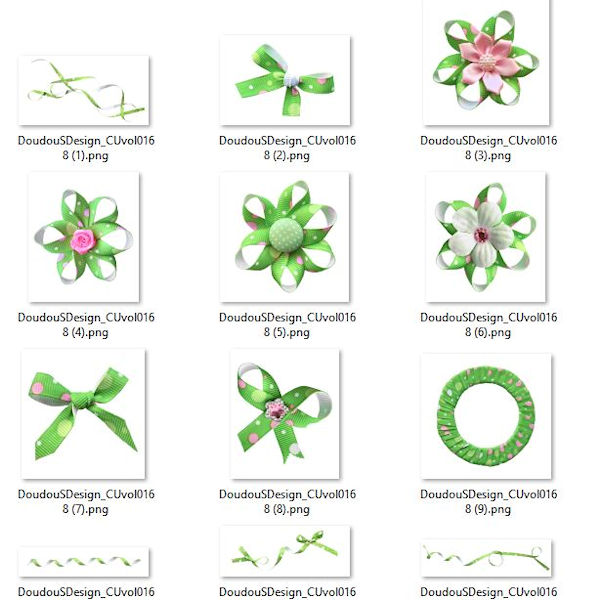 DoudouSDesign_CUvol0168 (1).png

DoudouSDesign_CUvol0168 (2).png

DoudouSDesign_CUvol0168 (3).png

DoudouSDesign_CUvol0168 (4).png

DoudouSDesign_CUvol0168 (5).png

DoudouSDesign_CUvol0168 (6).png

DoudouSDesign_CUvol0168 (7).png

DoudouSDesign_CUvol0168 (8).png

DoudouSDesign_CUvol0168 (9).png

DoudouSDesign_CUvol016

DoudouSDesign_CUvol016

DoudouSDesign_CUvol016